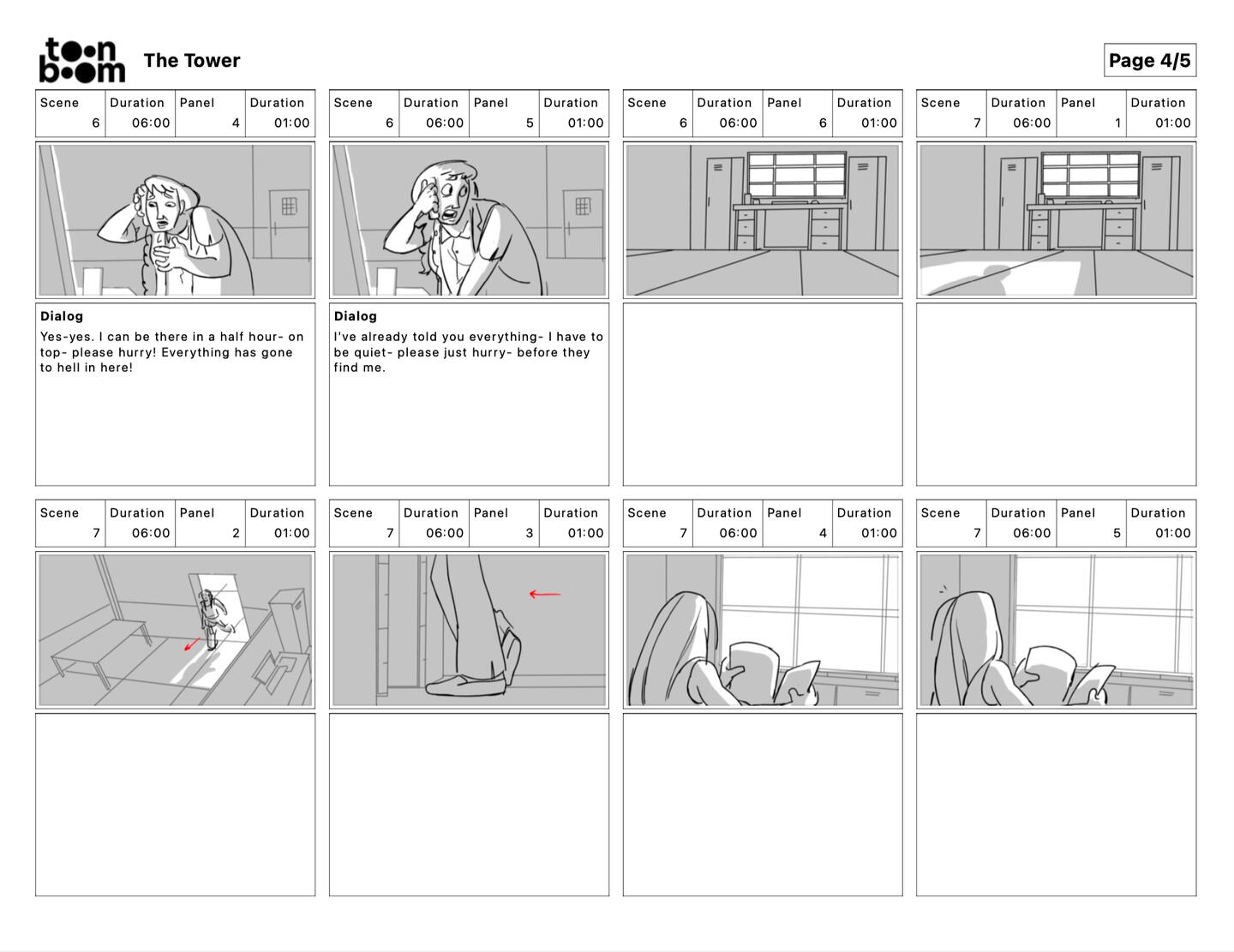 toon boom The Tower

Page 4/5

| Scene | Duration | Panel | Duration |
|---|---|---|---|
| 6 | 06:00 | 4 | 01:00 |

Dialog
Yes-yes. I can be there in a half hour- on top- please hurry! Everything has gone to hell in here!

| Scene | Duration | Panel | Duration |
|---|---|---|---|
| 6 | 06:00 | 5 | 01:00 |

Dialog
I've already told you everything- I have to be quiet- please just hurry- before they find me.

| Scene | Duration | Panel | Duration |
|---|---|---|---|
| 6 | 06:00 | 6 | 01:00 |

| Scene | Duration | Panel | Duration |
|---|---|---|---|
| 7 | 06:00 | 1 | 01:00 |

| Scene | Duration | Panel | Duration |
|---|---|---|---|
| 7 | 06:00 | 2 | 01:00 |

| Scene | Duration | Panel | Duration |
|---|---|---|---|
| 7 | 06:00 | 3 | 01:00 |

| Scene | Duration | Panel | Duration |
|---|---|---|---|
| 7 | 06:00 | 4 | 01:00 |

| Scene | Duration | Panel | Duration |
|---|---|---|---|
| 7 | 06:00 | 5 | 01:00 |