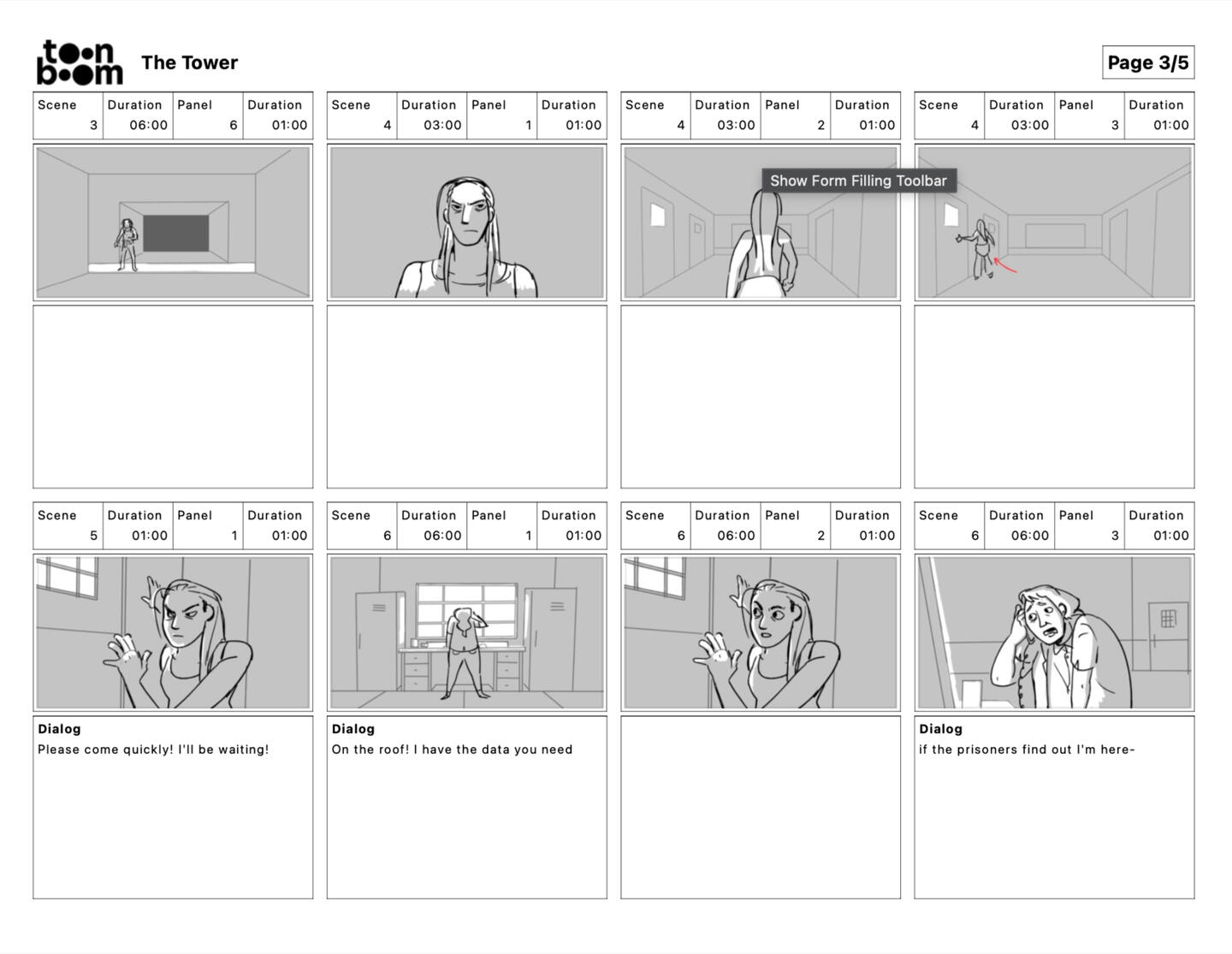 toon boom The Tower

Page 3/5

| Scene | Duration | Panel | Duration |
|---|---|---|---|
| 3 | 06:00 | 6 | 01:00 |

| Scene | Duration | Panel | Duration |
|---|---|---|---|
| 4 | 03:00 | 1 | 01:00 |

| Scene | Duration | Panel | Duration |
|---|---|---|---|
| 4 | 03:00 | 2 | 01:00 |

Show Form Filling Toolbar

| Scene | Duration | Panel | Duration |
|---|---|---|---|
| 4 | 03:00 | 3 | 01:00 |

| Scene | Duration | Panel | Duration |
|---|---|---|---|
| 5 | 01:00 | 1 | 01:00 |

Dialog
Please come quickly! I'll be waiting!

| Scene | Duration | Panel | Duration |
|---|---|---|---|
| 6 | 06:00 | 1 | 01:00 |

Dialog
On the roof! I have the data you need

| Scene | Duration | Panel | Duration |
|---|---|---|---|
| 6 | 06:00 | 2 | 01:00 |

| Scene | Duration | Panel | Duration |
|---|---|---|---|
| 6 | 06:00 | 3 | 01:00 |

Dialog
if the prisoners find out I'm here-