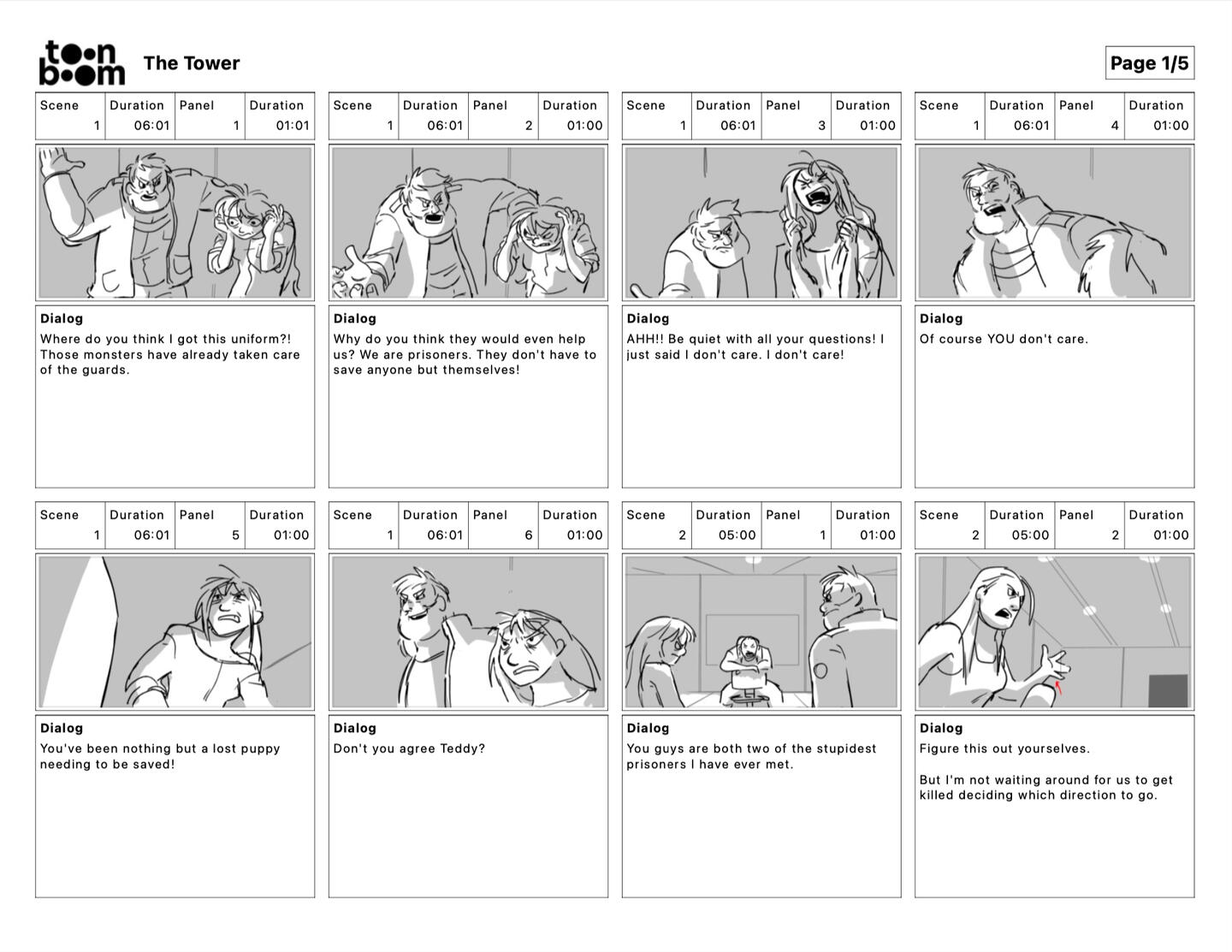 toon boom The Tower

Page 1/5

| Scene | Duration | Panel | Duration |
|---|---|---|---|
| 1 | 06:01 | 1 | 01:01 |

Dialog
Where do you think I got this uniform?! Those monsters have already taken care of the guards.

| Scene | Duration | Panel | Duration |
|---|---|---|---|
| 1 | 06:01 | 2 | 01:00 |

Dialog
Why do you think they would even help us? We are prisoners. They don't have to save anyone but themselves!

| Scene | Duration | Panel | Duration |
|---|---|---|---|
| 1 | 06:01 | 3 | 01:00 |

Dialog
AHH!! Be quiet with all your questions! I just said I don't care. I don't care!

| Scene | Duration | Panel | Duration |
|---|---|---|---|
| 1 | 06:01 | 4 | 01:00 |

Dialog
Of course YOU don't care.

| Scene | Duration | Panel | Duration |
|---|---|---|---|
| 1 | 06:01 | 5 | 01:00 |

Dialog
You've been nothing but a lost puppy needing to be saved!

| Scene | Duration | Panel | Duration |
|---|---|---|---|
| 1 | 06:01 | 6 | 01:00 |

Dialog
Don't you agree Teddy?

| Scene | Duration | Panel | Duration |
|---|---|---|---|
| 2 | 05:00 | 1 | 01:00 |

Dialog
You guys are both two of the stupidest prisoners I have ever met.

| Scene | Duration | Panel | Duration |
|---|---|---|---|
| 2 | 05:00 | 2 | 01:00 |

Dialog
Figure this out yourselves.

But I'm not waiting around for us to get killed deciding which direction to go.