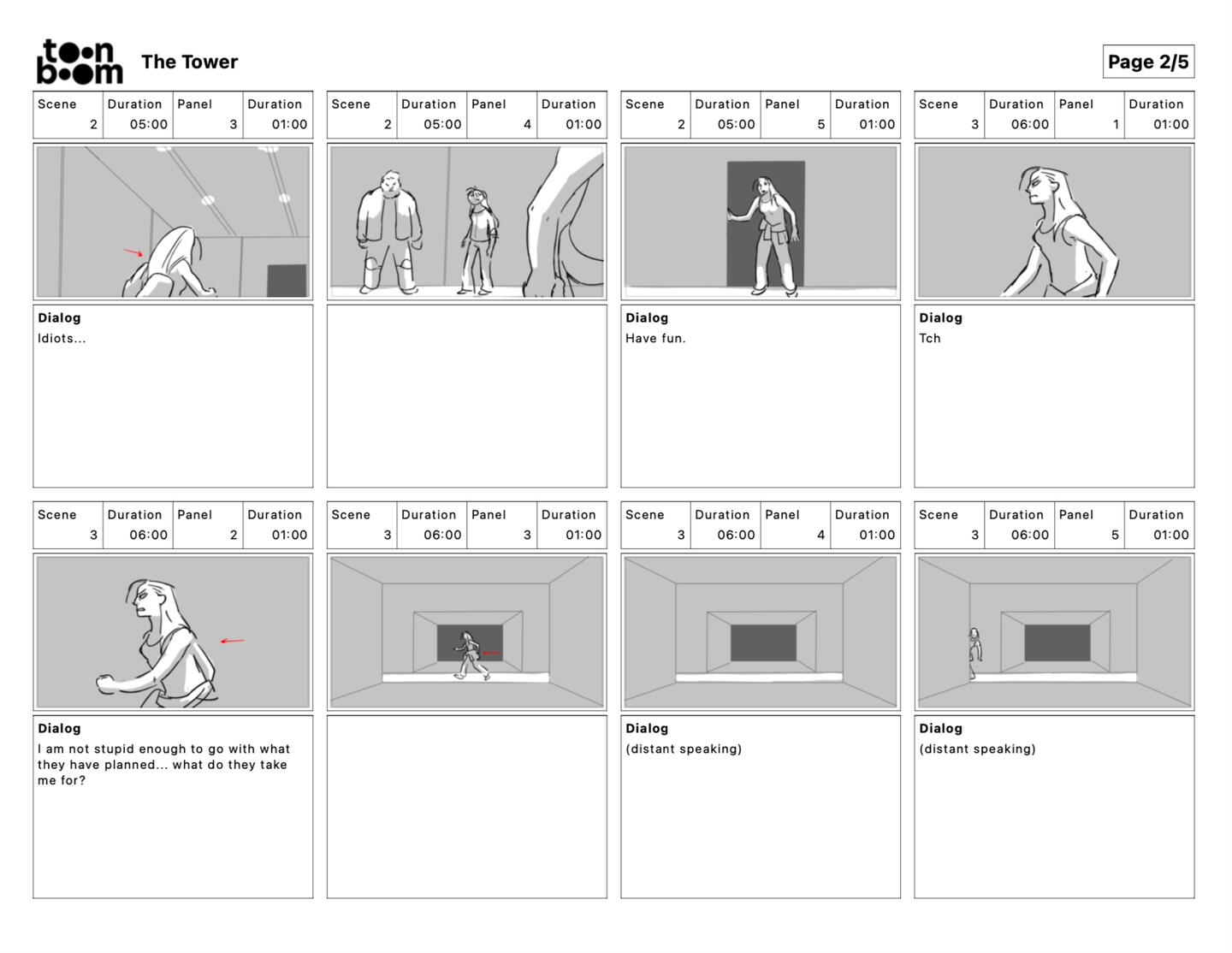 toon boom The Tower

Page 2/5

| Scene | Duration | Panel | Duration |
|---|---|---|---|
| 2 | 05:00 | 3 | 01:00 |

Dialog
Idiots...

| Scene | Duration | Panel | Duration |
|---|---|---|---|
| 2 | 05:00 | 4 | 01:00 |

| Scene | Duration | Panel | Duration |
|---|---|---|---|
| 2 | 05:00 | 5 | 01:00 |

Dialog
Have fun.

| Scene | Duration | Panel | Duration |
|---|---|---|---|
| 3 | 06:00 | 1 | 01:00 |

Dialog
Tch

| Scene | Duration | Panel | Duration |
|---|---|---|---|
| 3 | 06:00 | 2 | 01:00 |

Dialog
I am not stupid enough to go with what they have planned... what do they take me for?

| Scene | Duration | Panel | Duration |
|---|---|---|---|
| 3 | 06:00 | 3 | 01:00 |

| Scene | Duration | Panel | Duration |
|---|---|---|---|
| 3 | 06:00 | 4 | 01:00 |

Dialog
(distant speaking)

| Scene | Duration | Panel | Duration |
|---|---|---|---|
| 3 | 06:00 | 5 | 01:00 |

Dialog
(distant speaking)